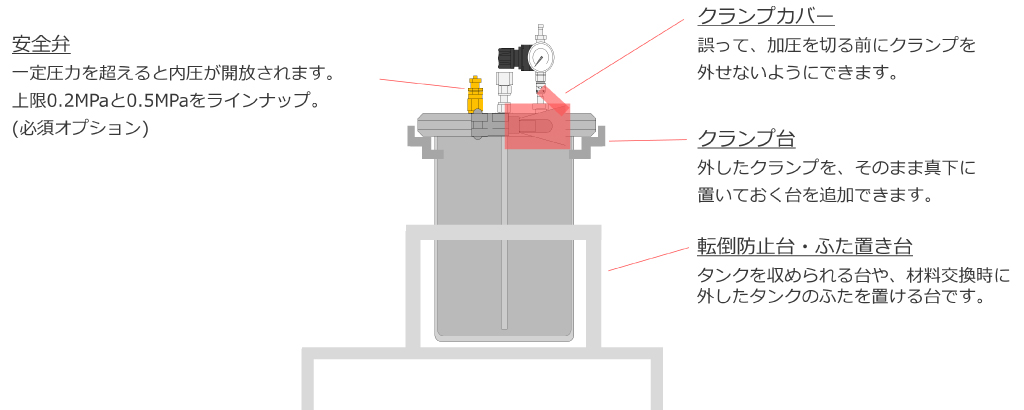 安全弁
一定圧力を超えると内圧が開放されます。
上限0.2MPaと0.5MPaをラインナップ。
(必須オプション)

クランプカバー
誤って、加圧を切る前にクランプを外せないようにできます。

クランプ台
外したクランプを、そのまま真下に置いておく台を追加できます。

転倒防止台・ふた置き台
タンクを収められる台や、材料交換時に外したタンクのふたを置ける台です。